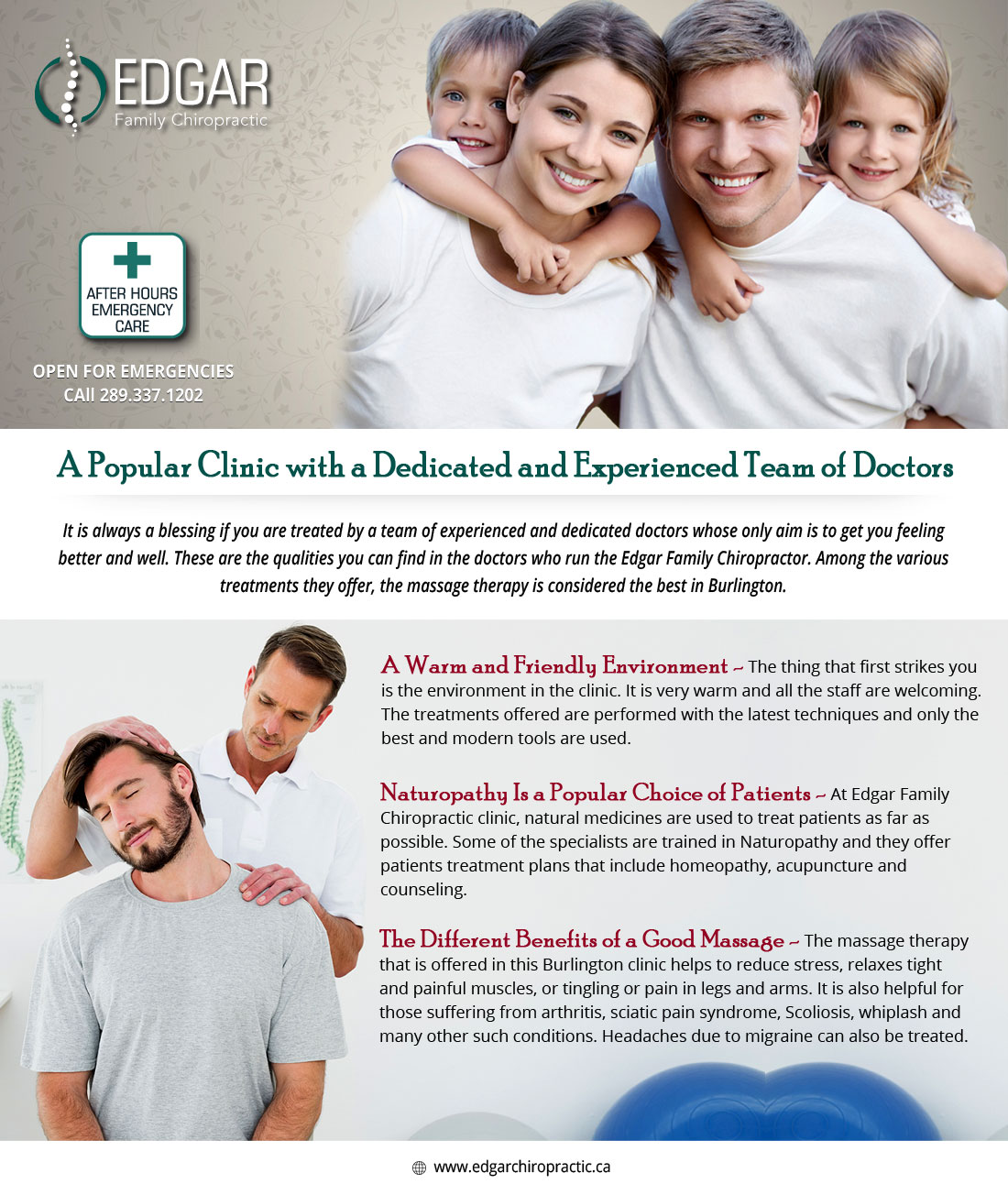 EDGAR
Family Chiropractic

AFTER HOURS EMERGENCY CARE

OPEN FOR EMERGENCIES
CAll 289.337.1202

A Popular Clinic with a Dedicated and Experienced Team of Doctors

It is always a blessing if you are treated by a team of experienced and dedicated doctors whose only aim is to get you feeling better and well. These are the qualities you can find in the doctors who run the Edgar Family Chiropractor. Among the various treatments they offer, the massage therapy is considered the best in Burlington.

A Warm and Friendly Environment ~ The thing that first strikes you is the environment in the clinic. It is very warm and all the staff are welcoming. The treatments offered are performed with the latest techniques and only the best and modern tools are used.

Naturopathy Is a Popular Choice of Patients ~ At Edgar Family Chiropractic clinic, natural medicines are used to treat patients as far as possible. Some of the specialists are trained in Naturopathy and they offer patients treatment plans that include homeopathy, acupuncture and counseling.

The Different Benefits of a Good Massage ~ The massage therapy that is offered in this Burlington clinic helps to reduce stress, relaxes tight and painful muscles, or tingling or pain in legs and arms. It is also helpful for those suffering from arthritis, sciatic pain syndrome, Scoliosis, whiplash and many other such conditions. Headaches due to migraine can also be treated.

www.edgarchiropractic.ca